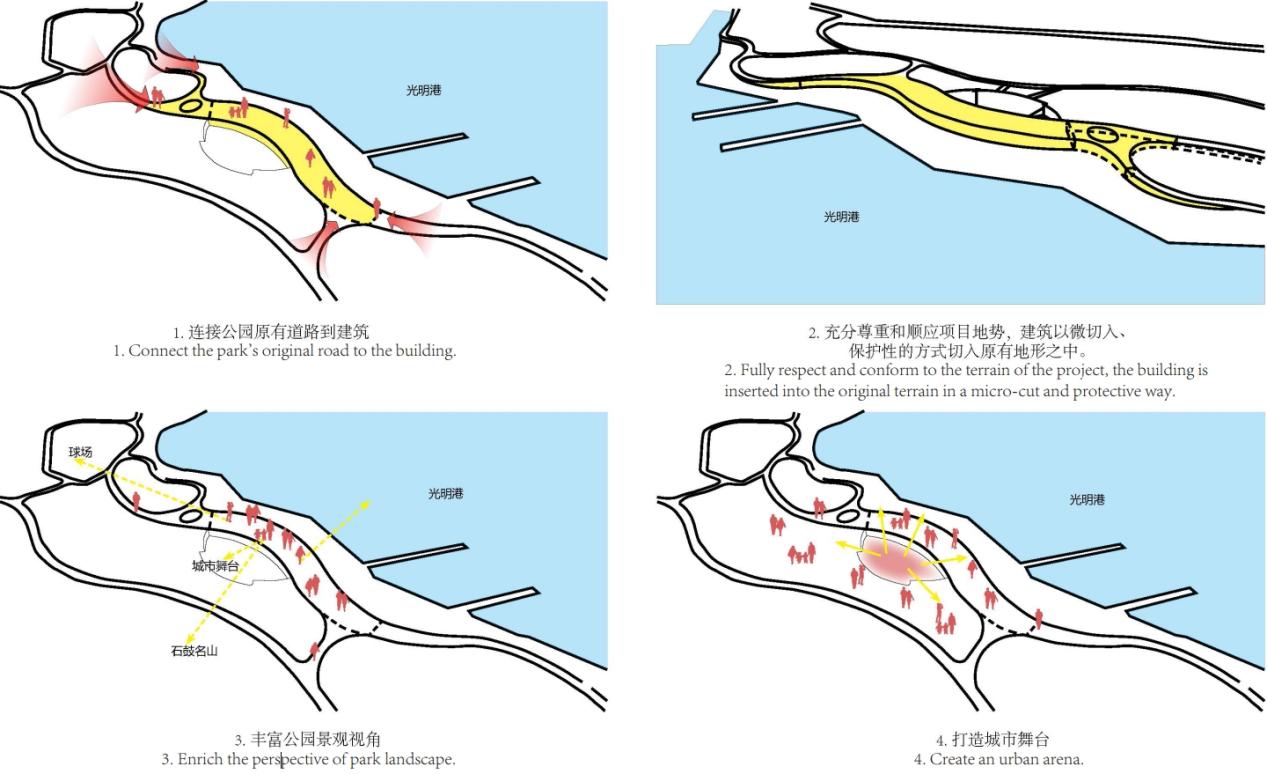 光明港

1. 连接公园原有道路到建筑
1. Connect the park's original road to the building.

光明港

2. 充分尊重和顺应项目地势，建筑以微切入、保护性的方式切入原有地形之中。
2. Fully respect and conform to the terrain of the project, the building is inserted into the original terrain in a micro-cut and protective way.

球场

光明港

城市舞台

石鼓名山

3. 丰富公园景观视角
3. Enrich the perspective of park landscape.

光明港

4. 打造城市舞台
4. Create an urban arena.